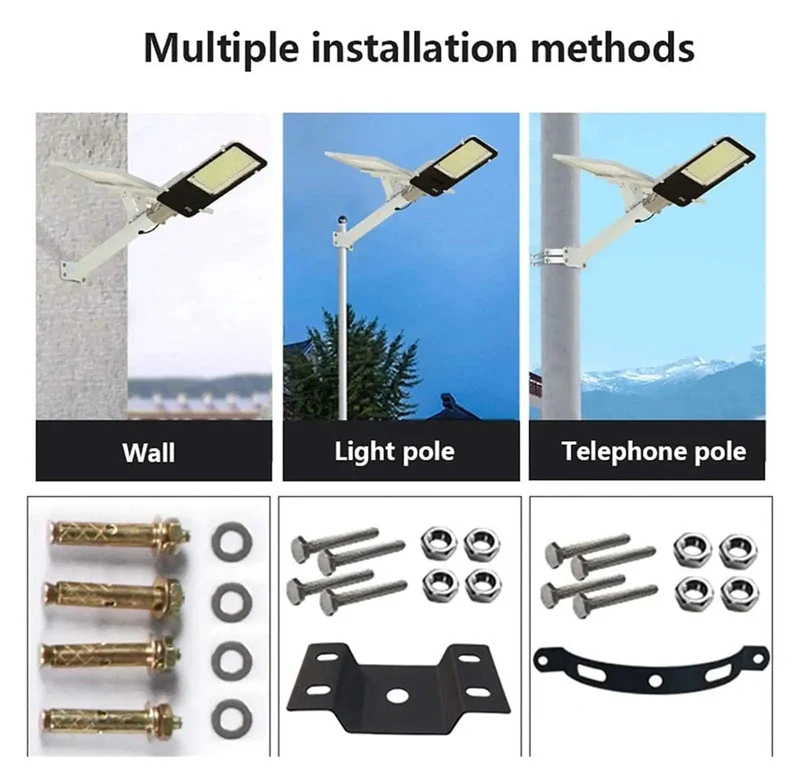 Multiple installation methods

Wall

Light pole

Telephone pole