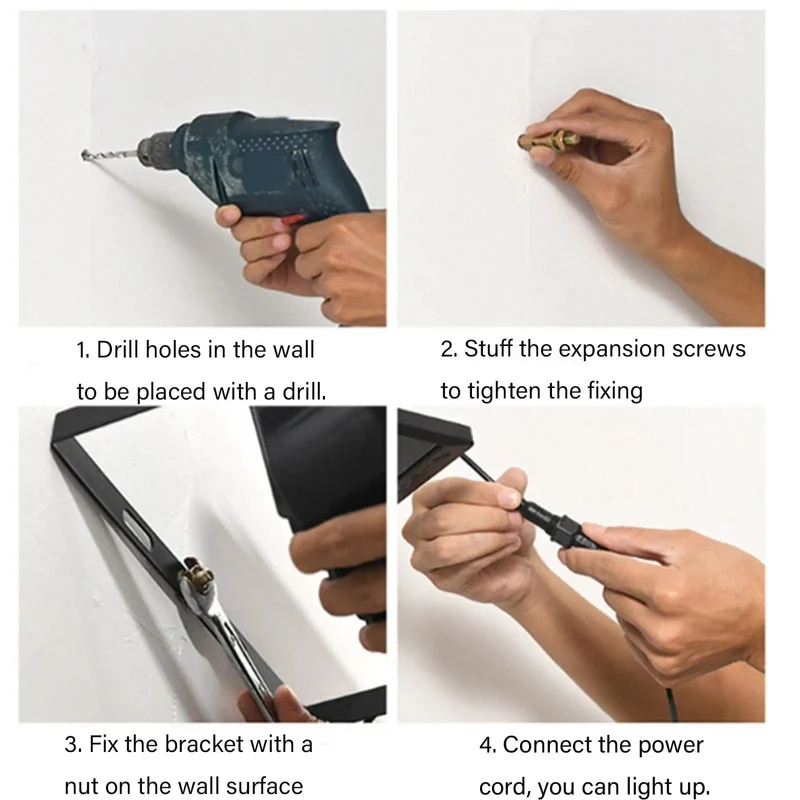 1. Drill holes in the wall to be placed with a drill.

2. Stuff the expansion screws to tighten the fixing

3. Fix the bracket with a nut on the wall surface

4. Connect the power cord, you can light up.