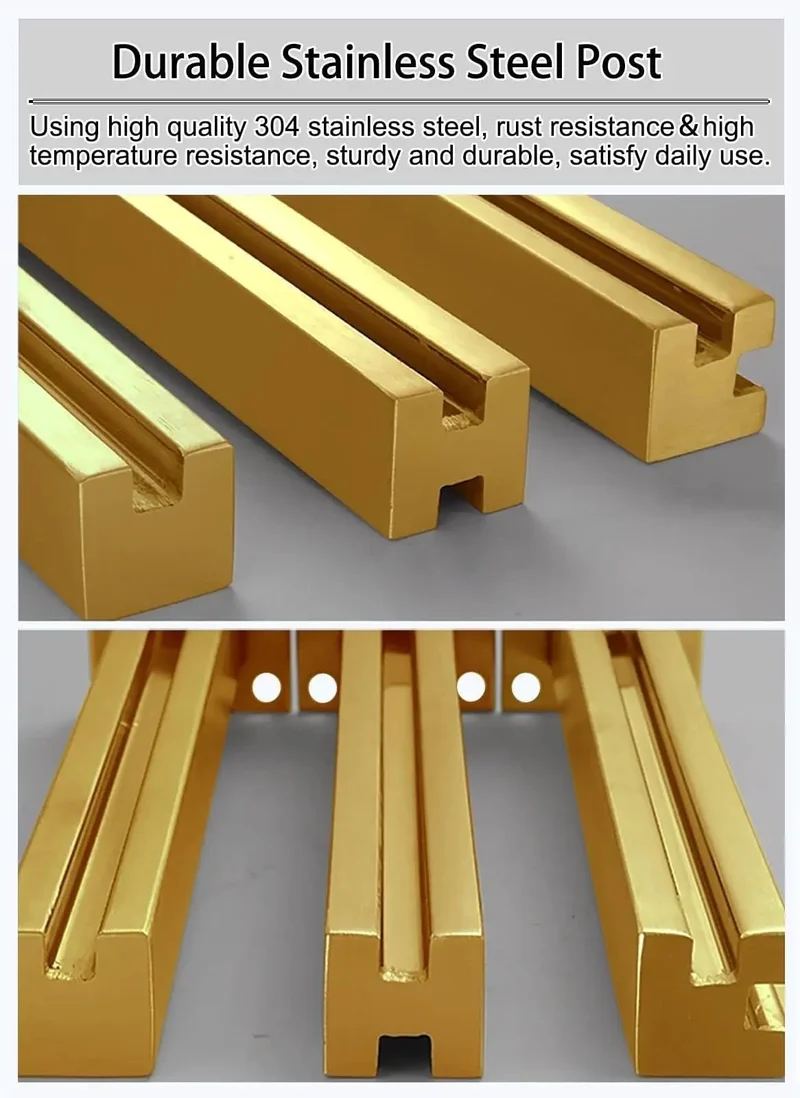 Durable Stainless Steel Post

Using high quality 304 stainless steel, rust resistance&high temperature resistance, sturdy and durable, satisfy daily use.